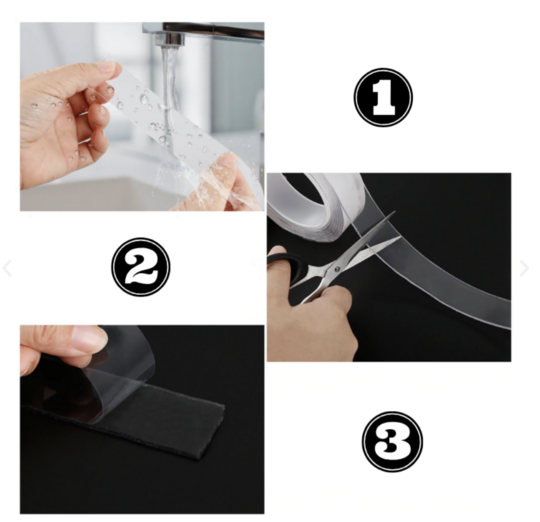 1

2

3